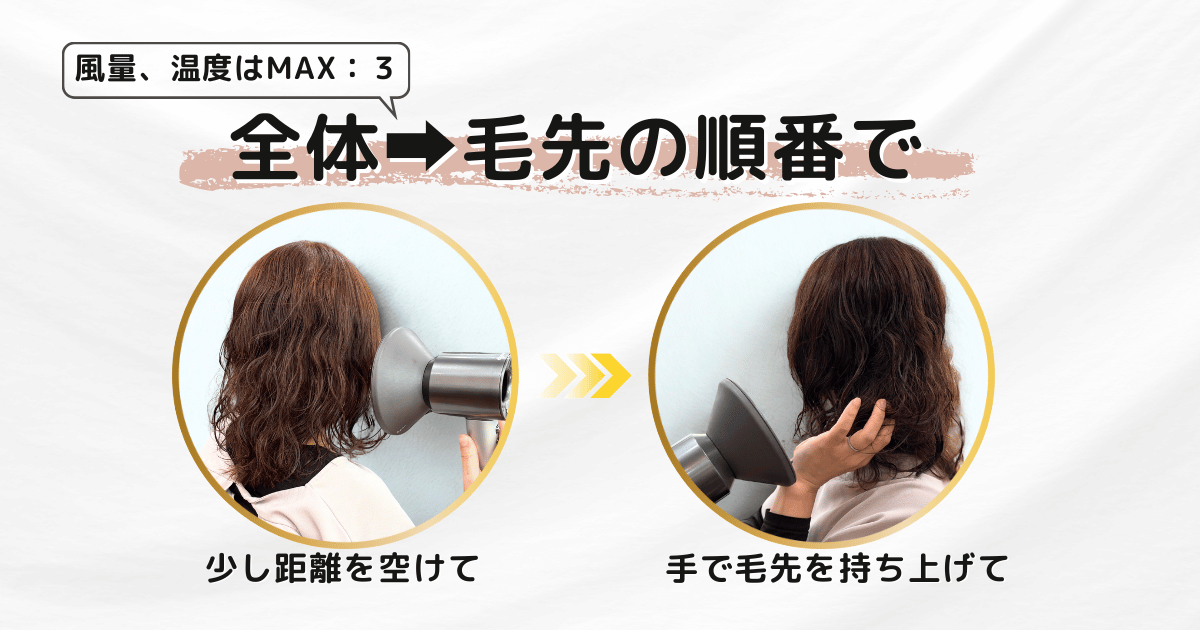 風量、温度はMAX：3

全体➡毛先の順番で

少し距離を空けて

手で毛先を持ち上げて